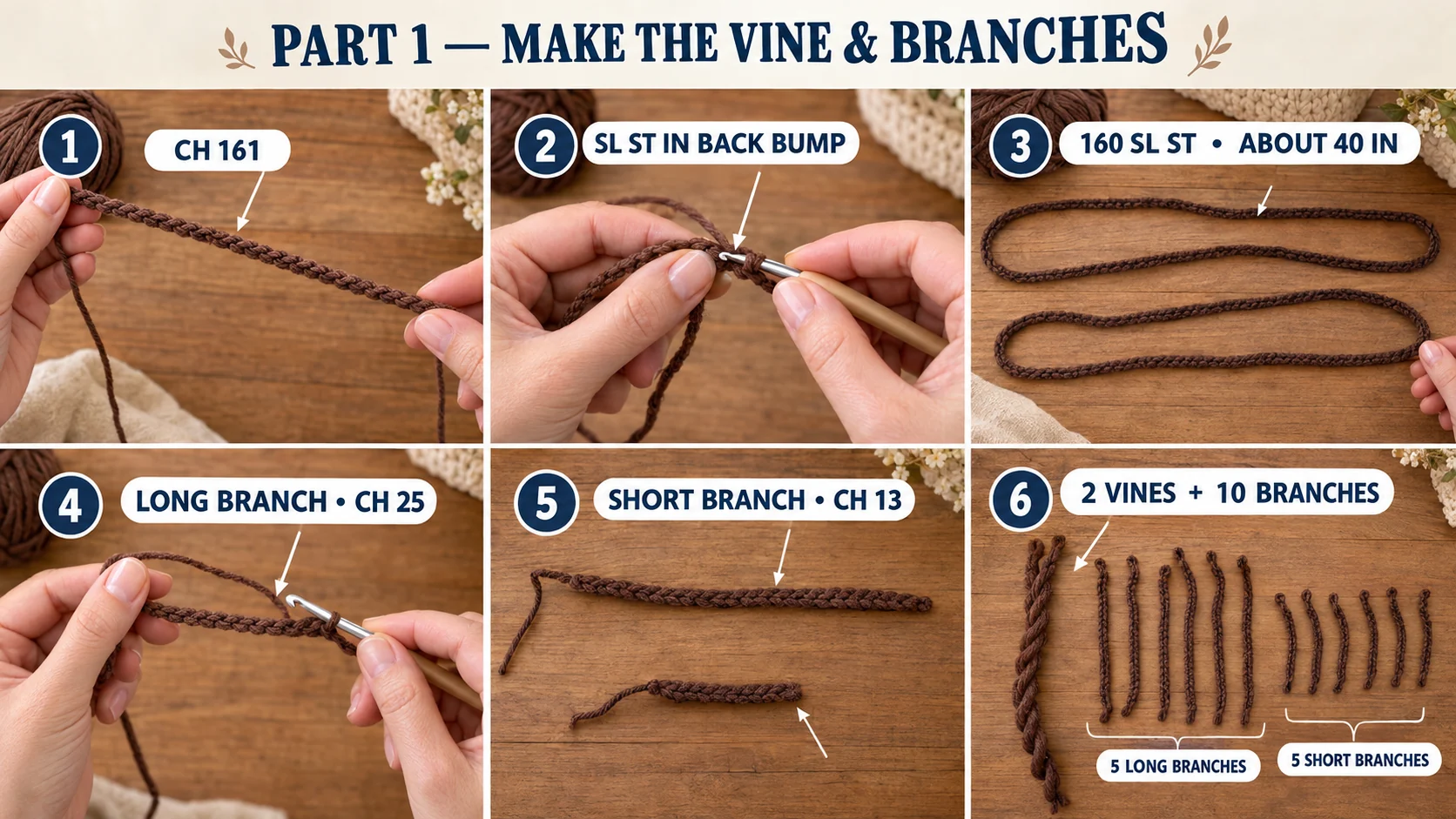 PART 1 — MAKE THE VINE & BRANCHES

1 CH 161

2 SL ST IN BACK BUMP

3 160 SL ST • ABOUT 40 IN

4 LONG BRANCH • CH 25

5 SHORT BRANCH • CH 13

6 2 VINES + 10 BRANCHES

5 LONG BRANCHES

5 SHORT BRANCHES