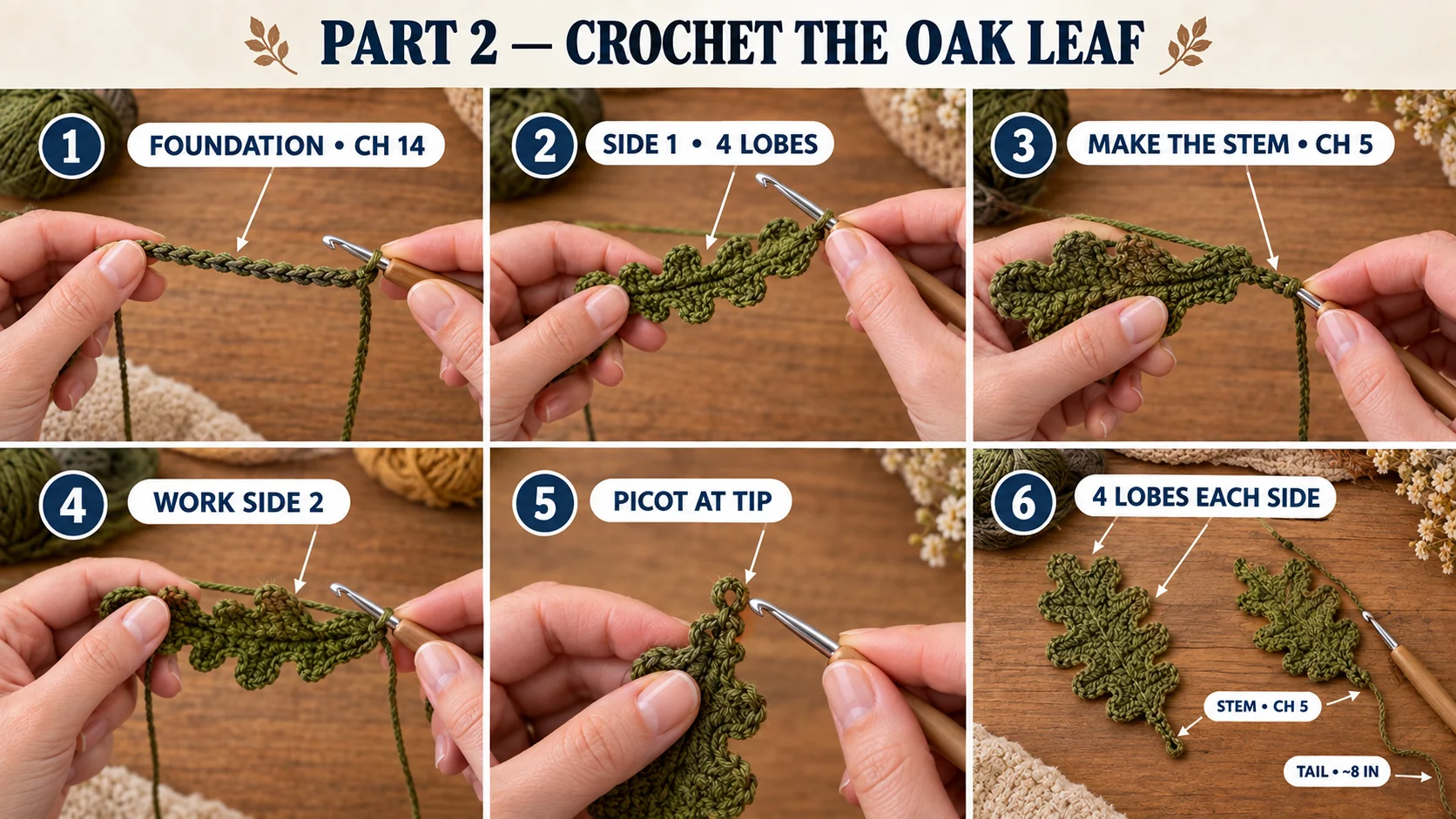 PART 2 — CROCHET THE OAK LEAF

1 FOUNDATION • CH 14

2 SIDE 1 • 4 LOBES

3 MAKE THE STEM • CH 5

4 WORK SIDE 2

5 PICOT AT TIP

6 4 LOBES EACH SIDE

STEM • CH 5

TAIL • ~8 IN