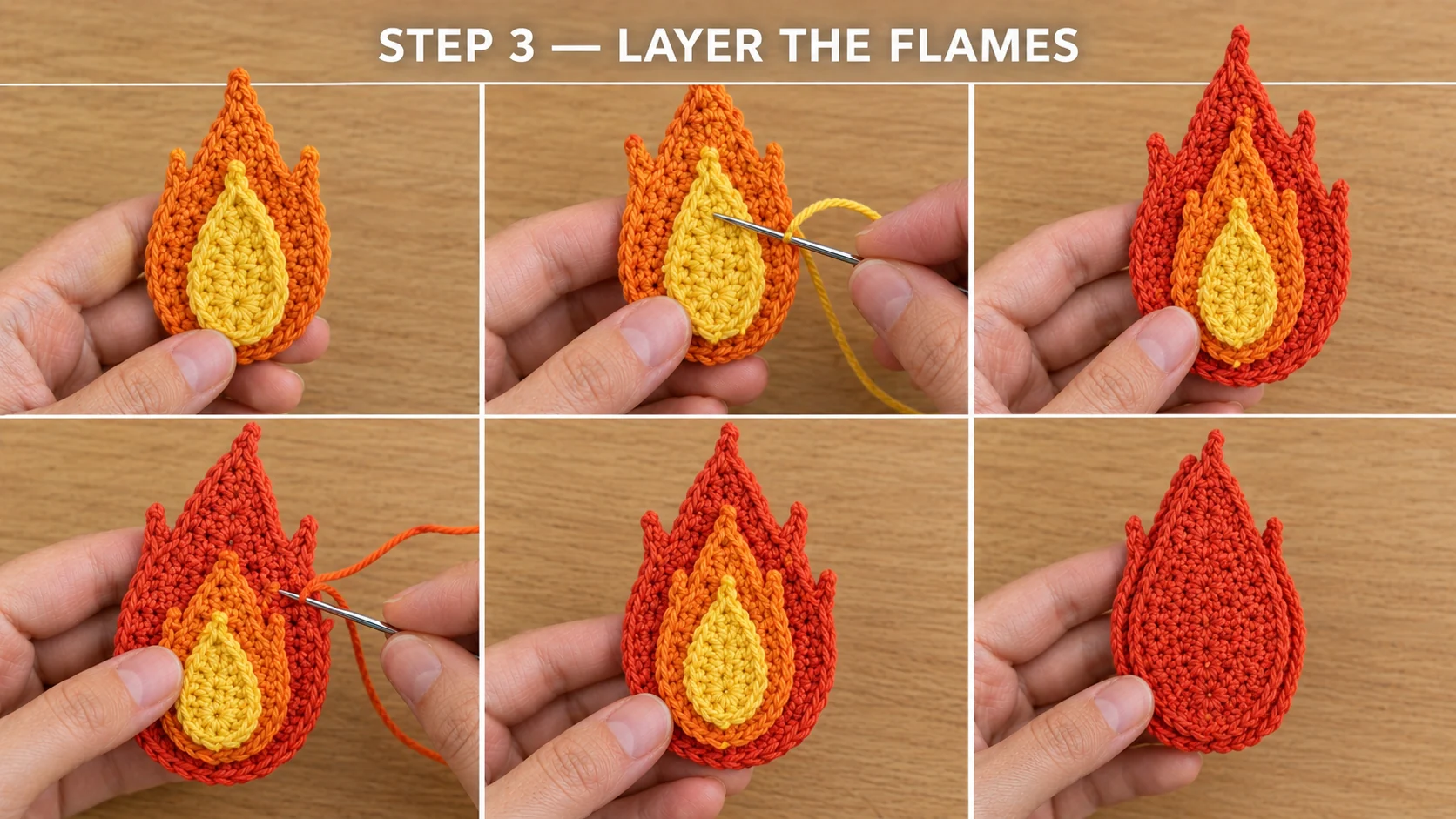 STEP 3 — LAYER THE FLAMES