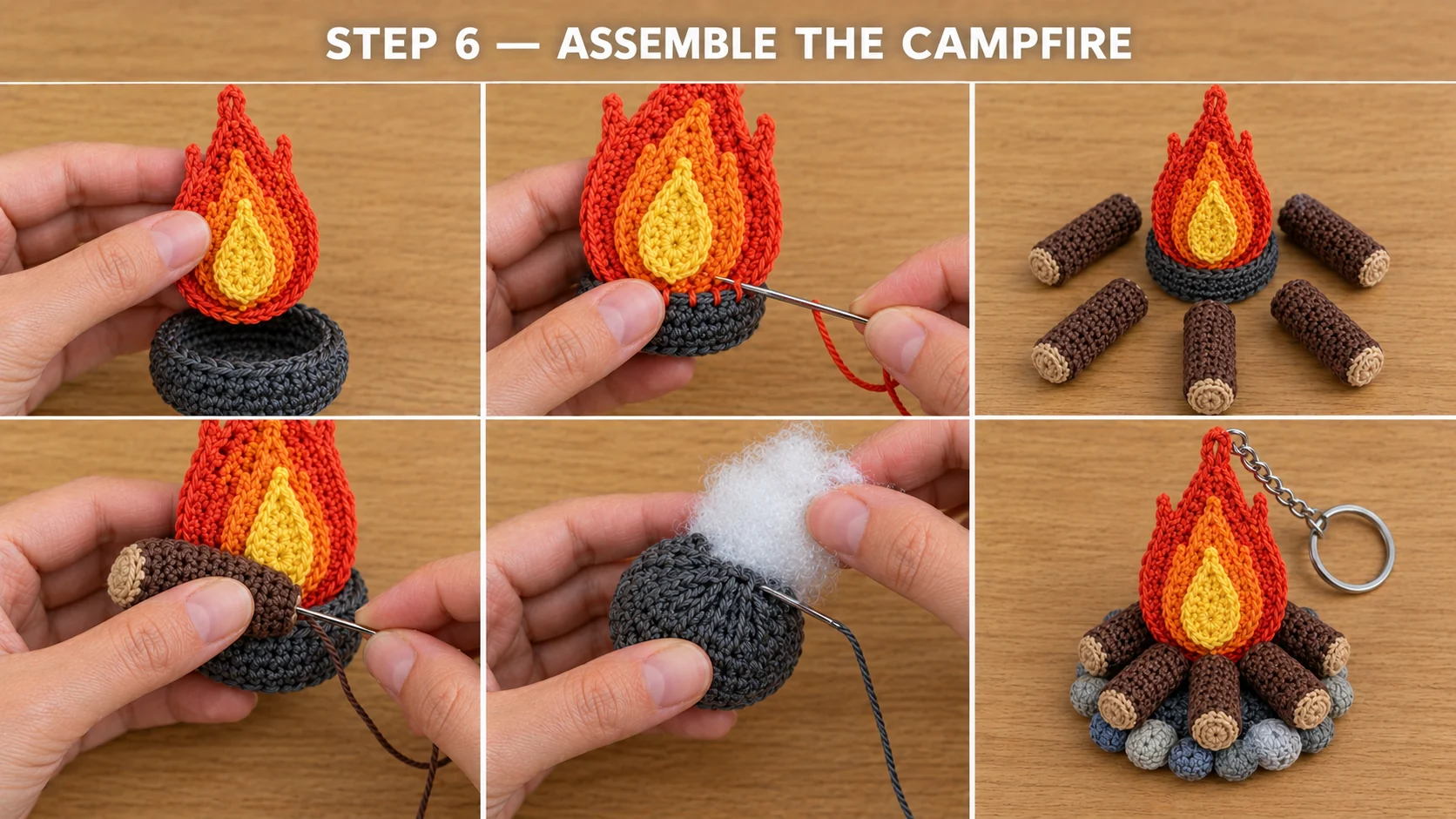 STEP 6 — ASSEMBLE THE CAMPFIRE