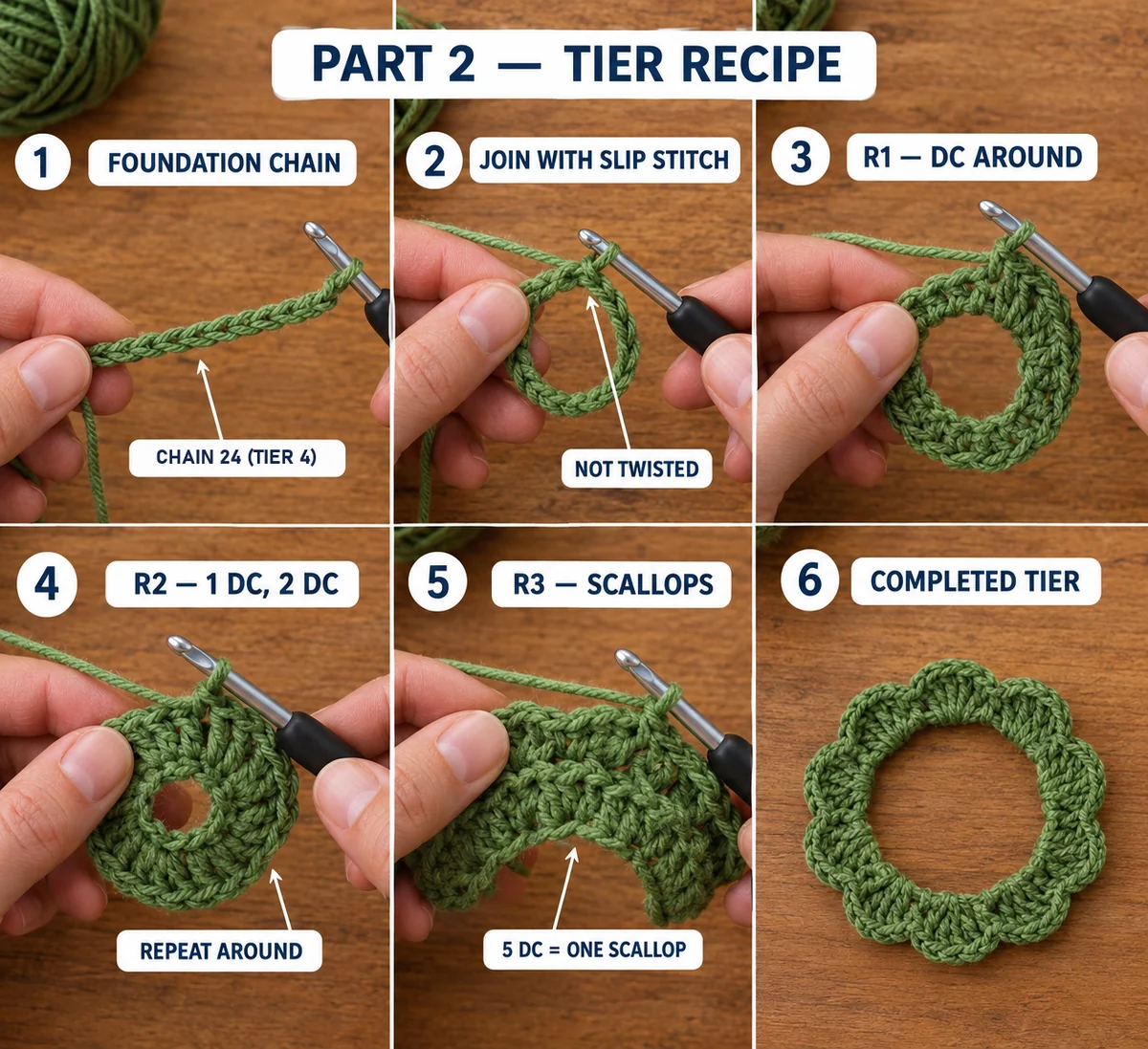 PART 2 — TIER RECIPE

1 FOUNDATION CHAIN

CHAIN 24 (TIER 4)

2 JOIN WITH SLIP STITCH

NOT TWISTED

3 R1 — DC AROUND

4 R2 — 1 DC, 2 DC

REPEAT AROUND

5 R3 — SCALLOPS

5 DC = ONE SCALLOP

6 COMPLETED TIER