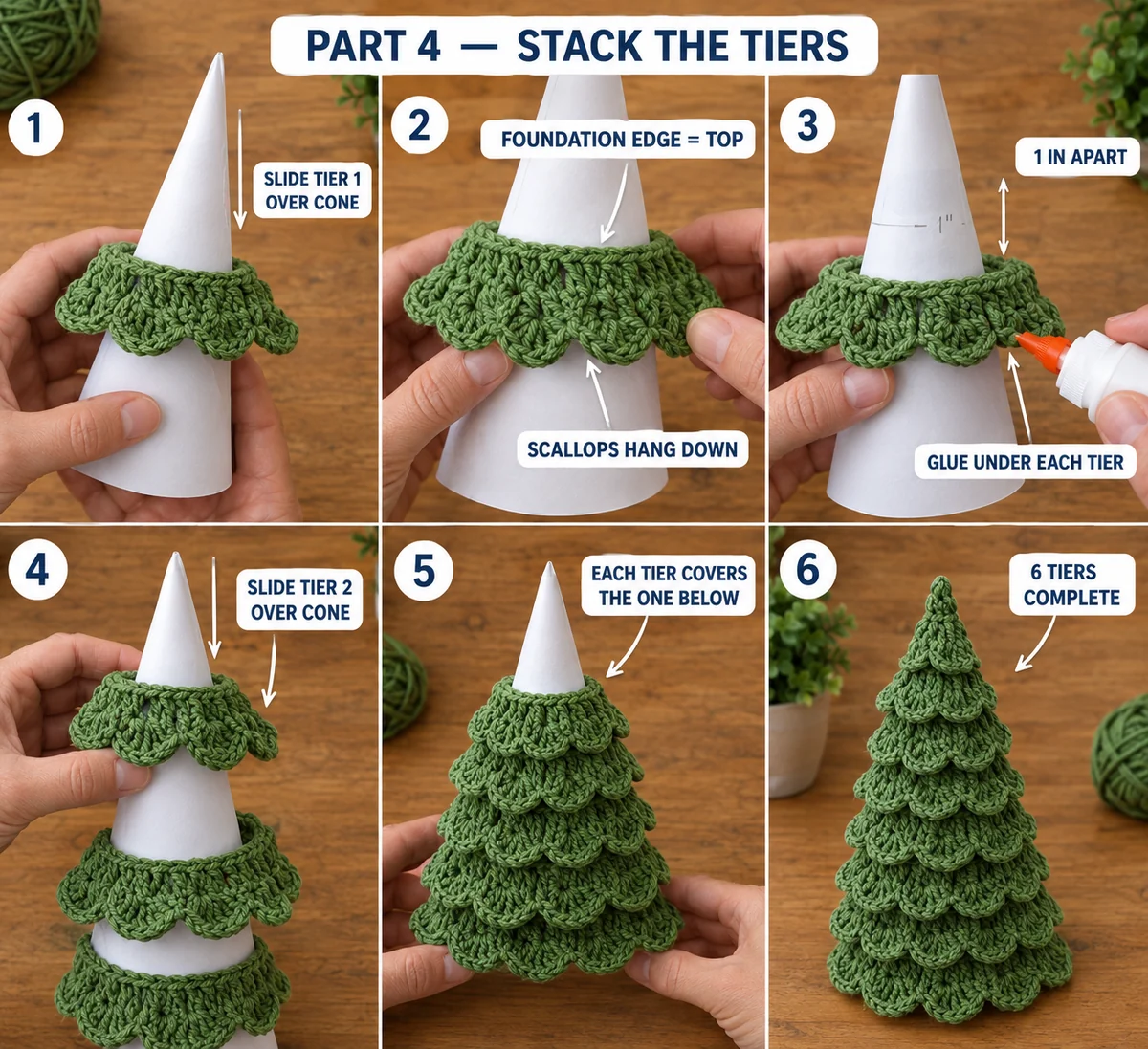 PART 4 — STACK THE TIERS

1
SLIDE TIER 1 OVER CONE

2
FOUNDATION EDGE = TOP
SCALLOPS HANG DOWN

3
1 IN APART
1"
GLUE UNDER EACH TIER

4
SLIDE TIER 2 OVER CONE

5
EACH TIER COVERS THE ONE BELOW

6
6 TIERS COMPLETE