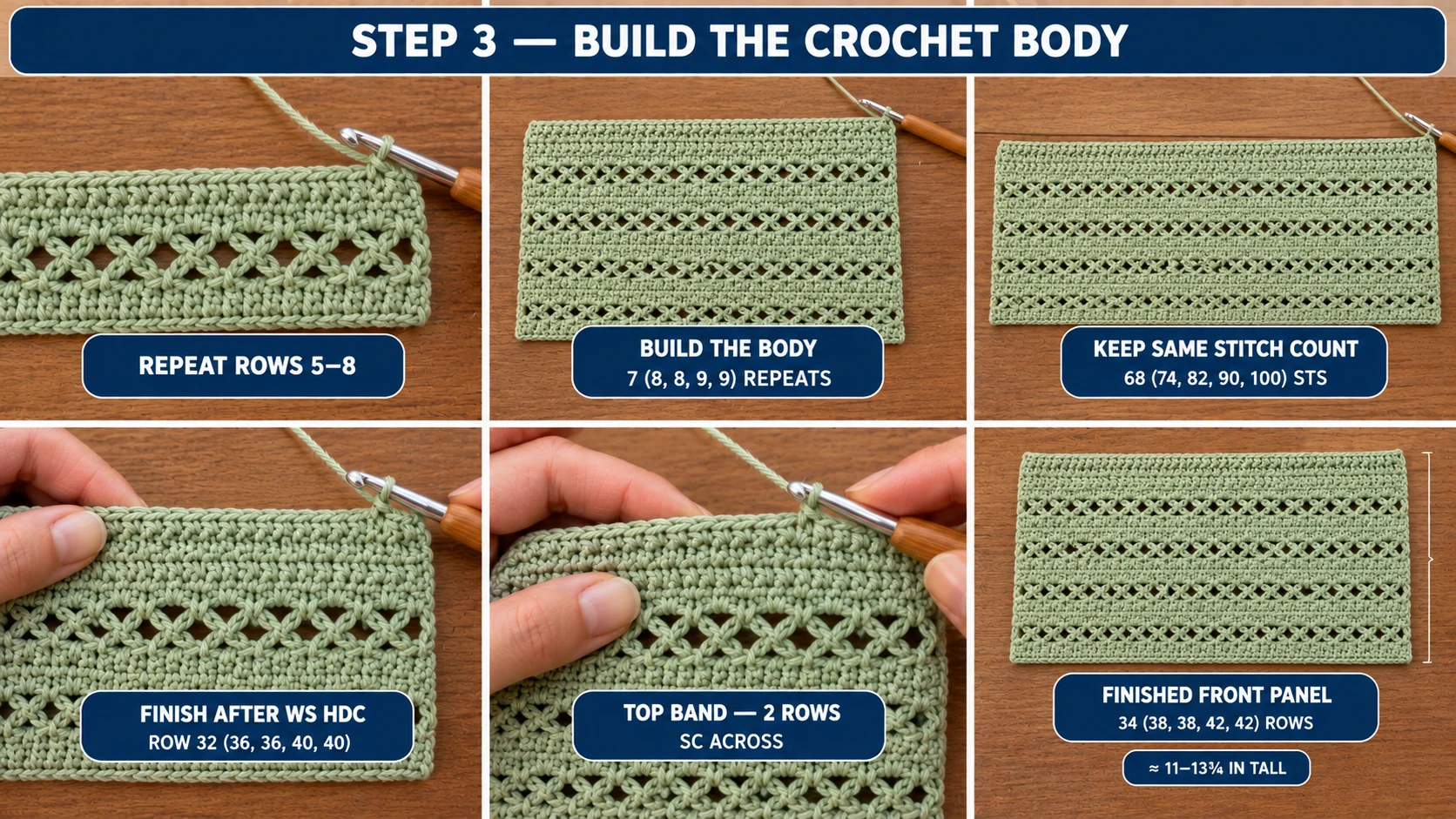 STEP 3 — BUILD THE CROCHET BODY

REPEAT ROWS 5–8

BUILD THE BODY
7 (8, 8, 9, 9) REPEATS

KEEP SAME STITCH COUNT
68 (74, 82, 90, 100) STS

FINISH AFTER WS HDC
ROW 32 (36, 36, 40, 40)

TOP BAND — 2 ROWS
SC ACROSS

FINISHED FRONT PANEL
34 (38, 38, 42, 42) ROWS

≈ 11–13¾ IN TALL