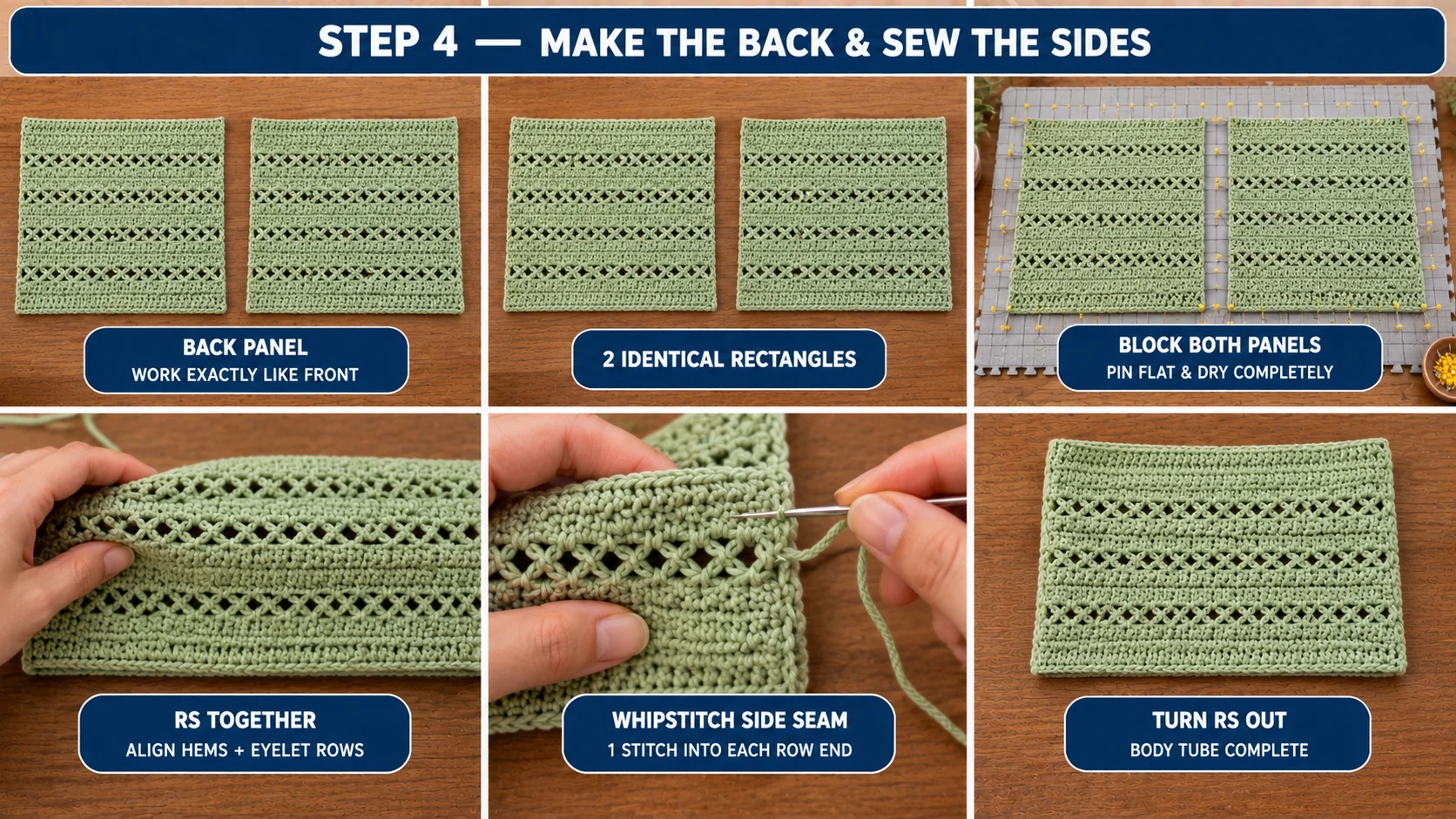 STEP 4 — MAKE THE BACK & SEW THE SIDES

BACK PANEL
WORK EXACTLY LIKE FRONT

2 IDENTICAL RECTANGLES

BLOCK BOTH PANELS
PIN FLAT & DRY COMPLETELY

RS TOGETHER
ALIGN HEMS + EYELET ROWS

WHIPSTITCH SIDE SEAM
1 STITCH INTO EACH ROW END

TURN RS OUT
BODY TUBE COMPLETE