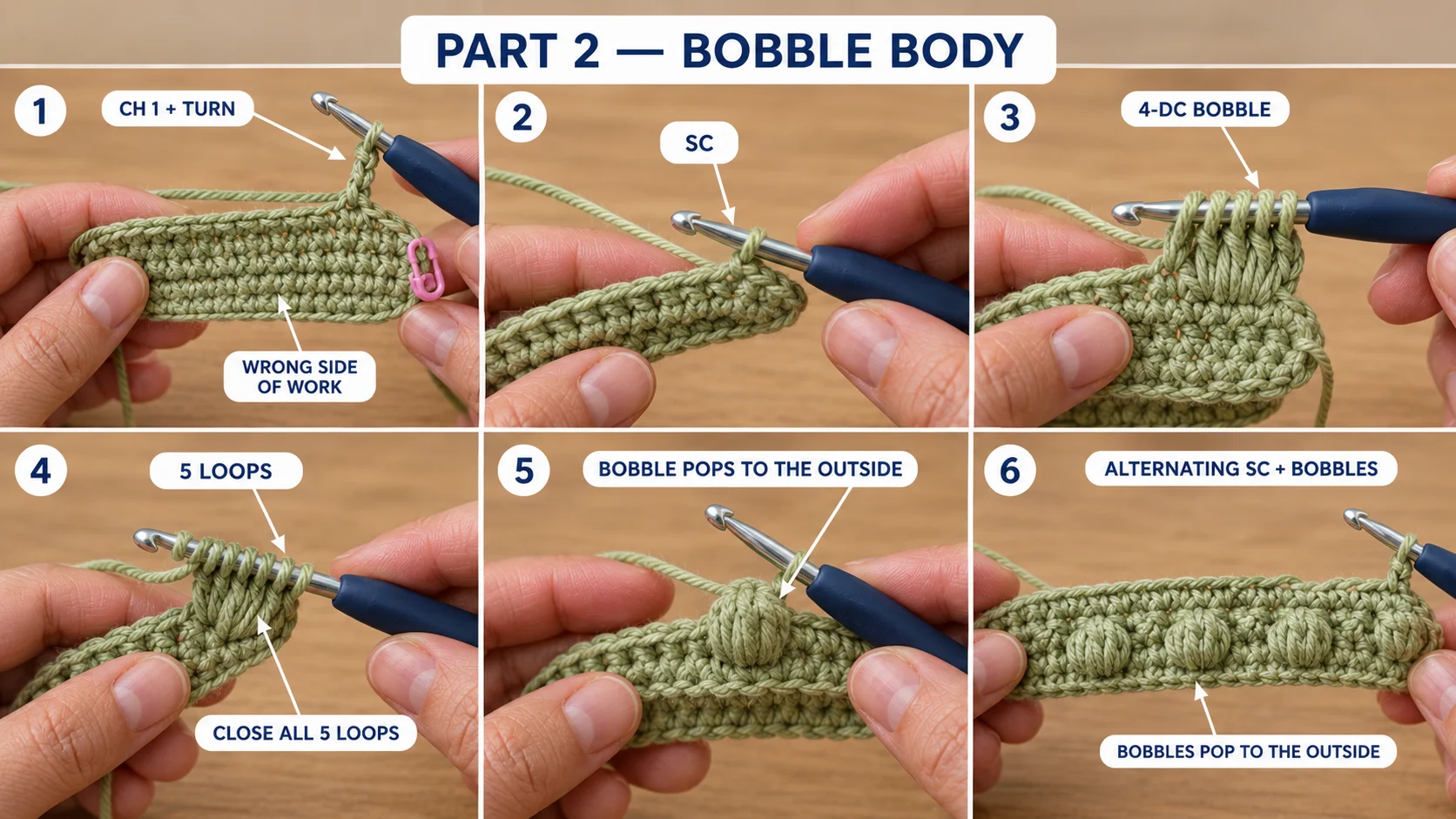 PART 2 — BOBBLE BODY

1
CH 1 + TURN
WRONG SIDE OF WORK

2
SC

3
4-DC BOBBLE

4
5 LOOPS
CLOSE ALL 5 LOOPS

5
BOBBLE POPS TO THE OUTSIDE

6
ALTERNATING SC + BOBBLES
BOBBLES POP TO THE OUTSIDE