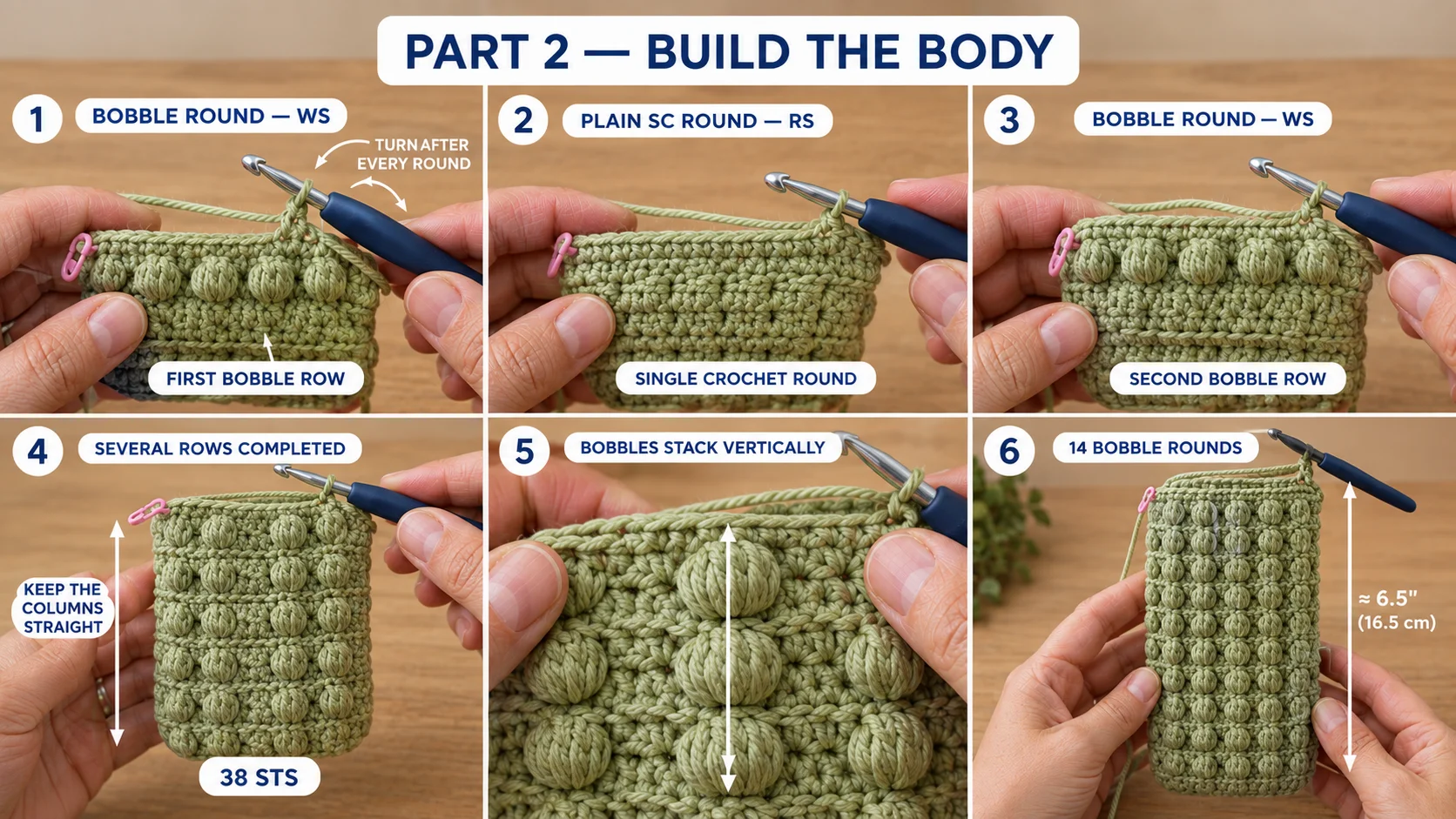 PART 2 — BUILD THE BODY

1 BOBBLE ROUND — WS

TURN AFTER EVERY ROUND

FIRST BOBBLE ROW

2 PLAIN SC ROUND — RS

SINGLE CROCHET ROUND

3 BOBBLE ROUND — WS

SECOND BOBBLE ROW

4 SEVERAL ROWS COMPLETED

KEEP THE COLUMNS STRAIGHT

38 STS

5 BOBBLES STACK VERTICALLY

6 14 BOBBLE ROUNDS

≈ 6.5" (16.5 cm)