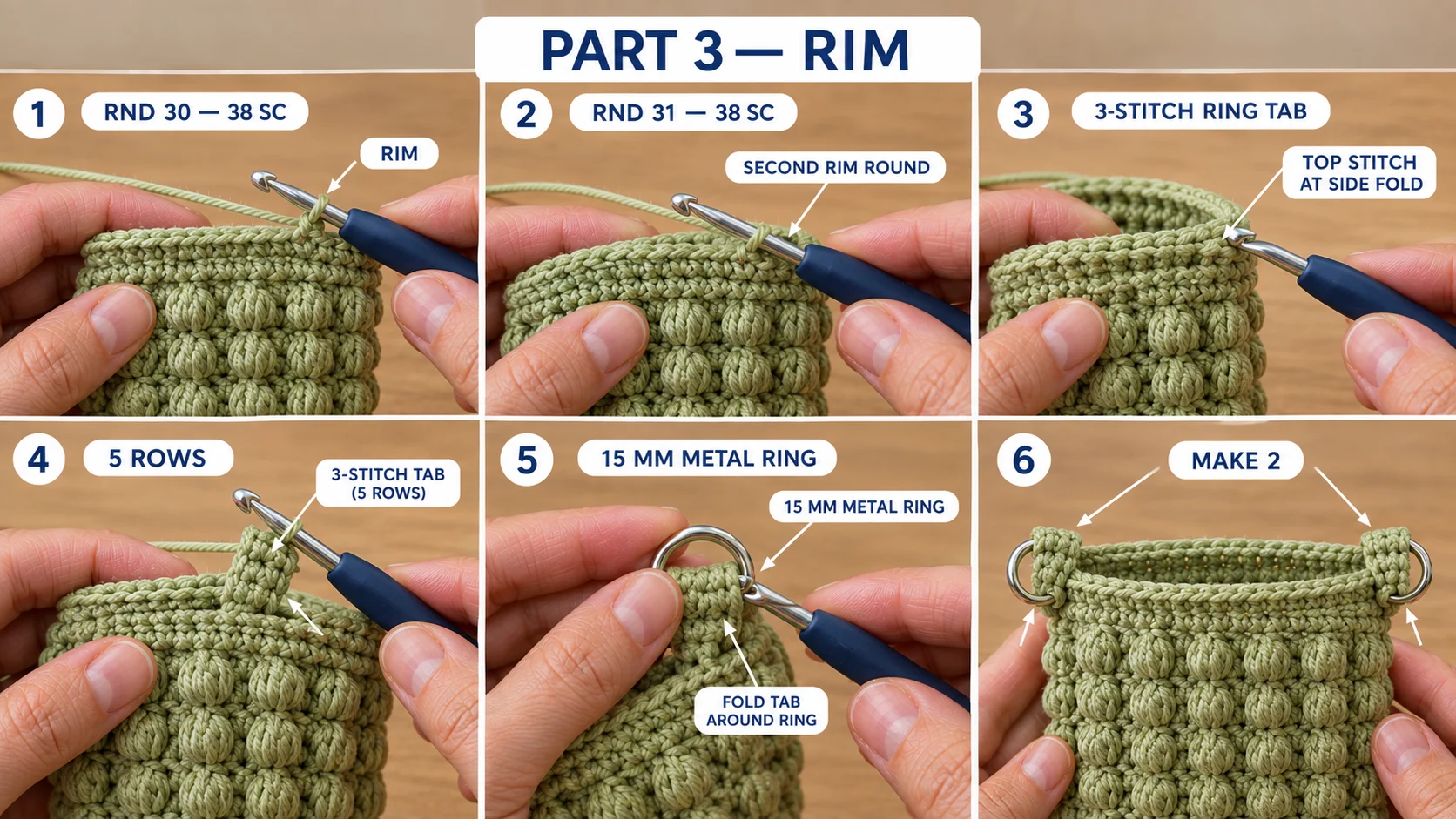 PART 3 — RIM

1
RND 30 — 38 SC
RIM

2
RND 31 — 38 SC
SECOND RIM ROUND

3
3-STITCH RING TAB
TOP STITCH AT SIDE FOLD

4
5 ROWS
3-STITCH TAB (5 ROWS)

5
15 MM METAL RING
15 MM METAL RING
FOLD TAB AROUND RING

6
MAKE 2