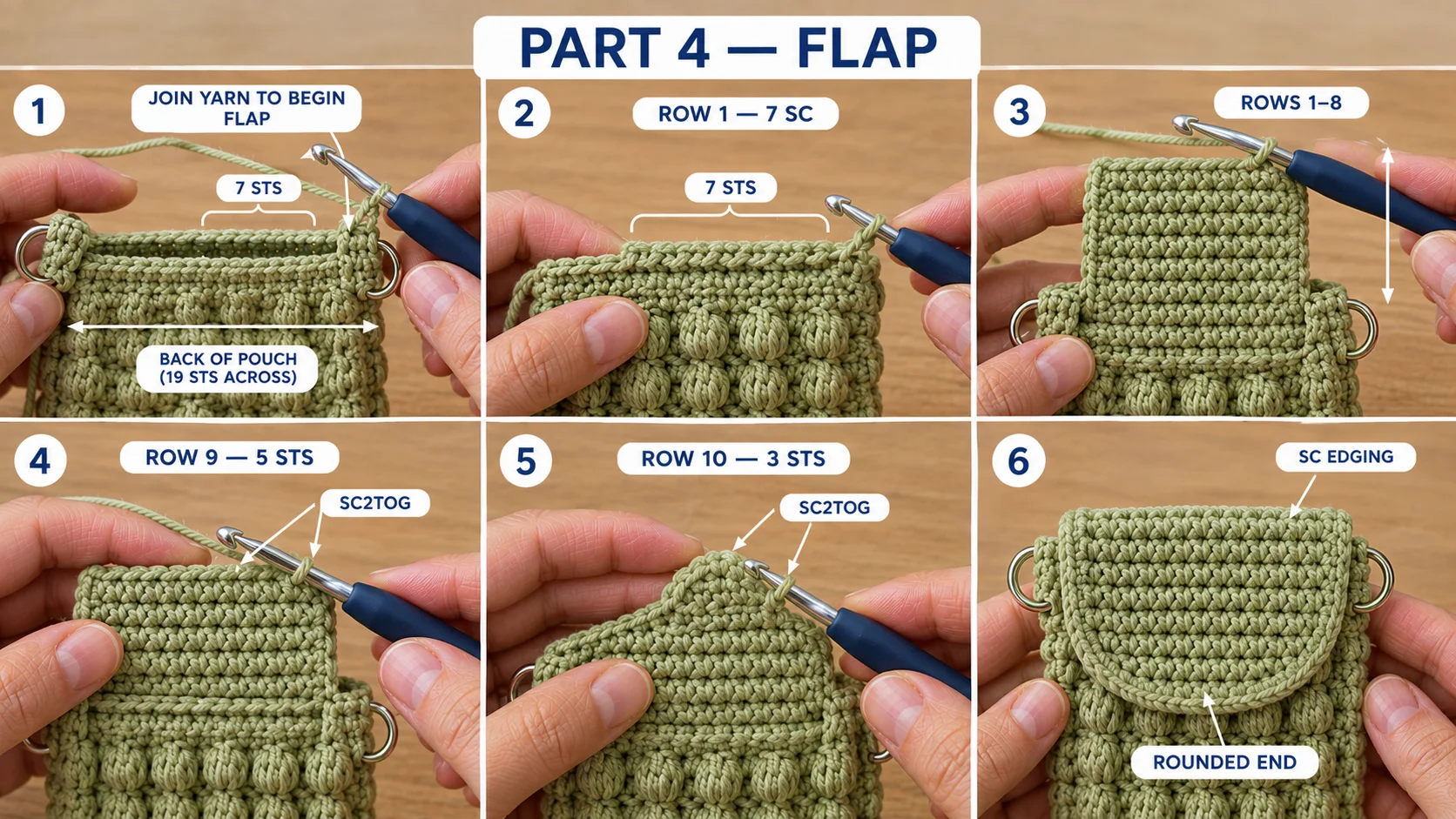 PART 4 — FLAP

1
JOIN YARN TO BEGIN FLAP
7 STS
BACK OF POUCH (19 STS ACROSS)

2
ROW 1 — 7 SC
7 STS

3
ROWS 1–8

4
ROW 9 — 5 STS
SC2TOG

5
ROW 10 — 3 STS
SC2TOG

6
SC EDGING
ROUNDED END