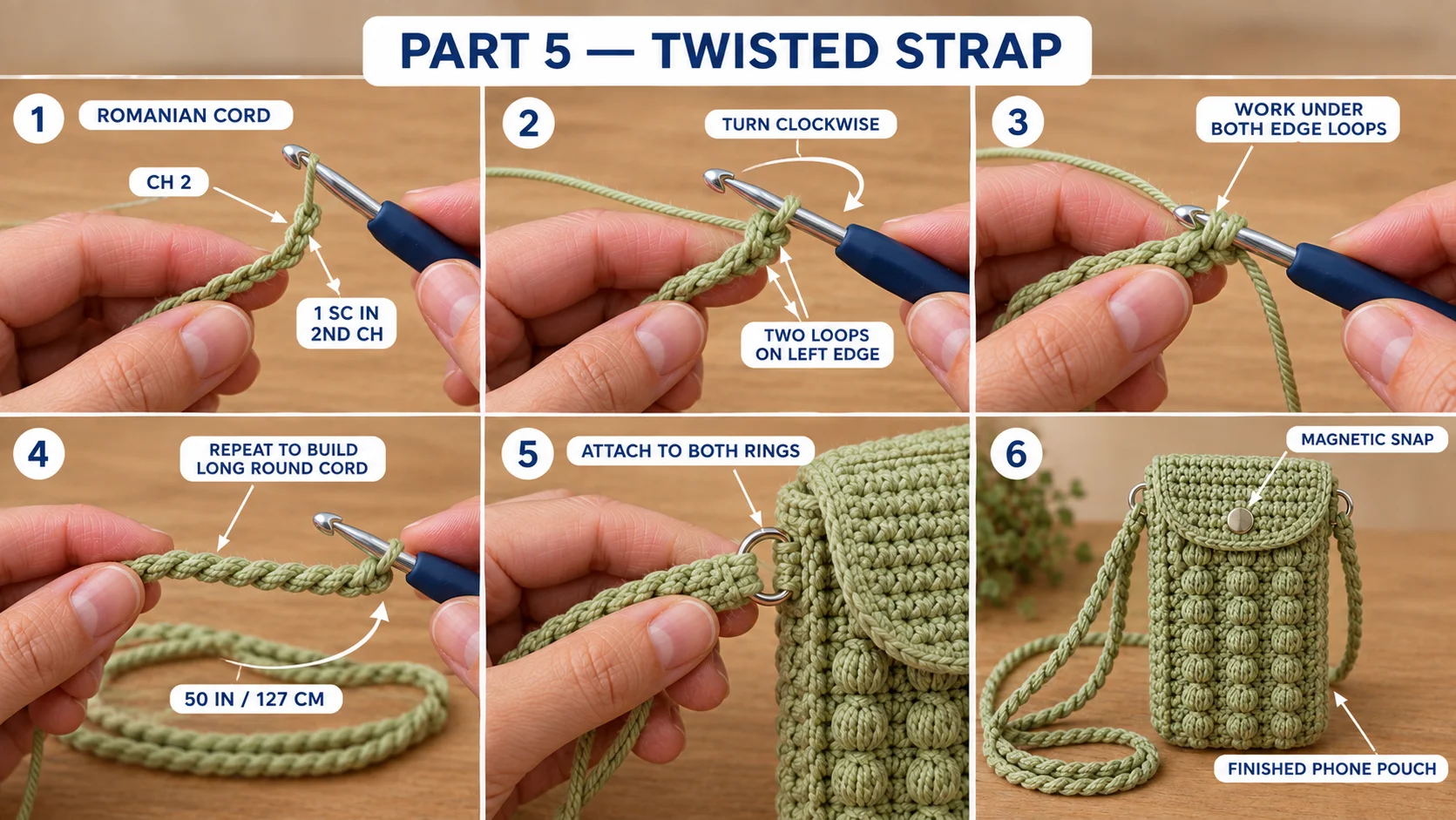 PART 5 — TWISTED STRAP

1
ROMANIAN CORD
CH 2
1 SC IN 2ND CH

2
TURN CLOCKWISE
TWO LOOPS ON LEFT EDGE

3
WORK UNDER BOTH EDGE LOOPS

4
REPEAT TO BUILD LONG ROUND CORD
50 IN / 127 CM

5
ATTACH TO BOTH RINGS

6
MAGNETIC SNAP
FINISHED PHONE POUCH