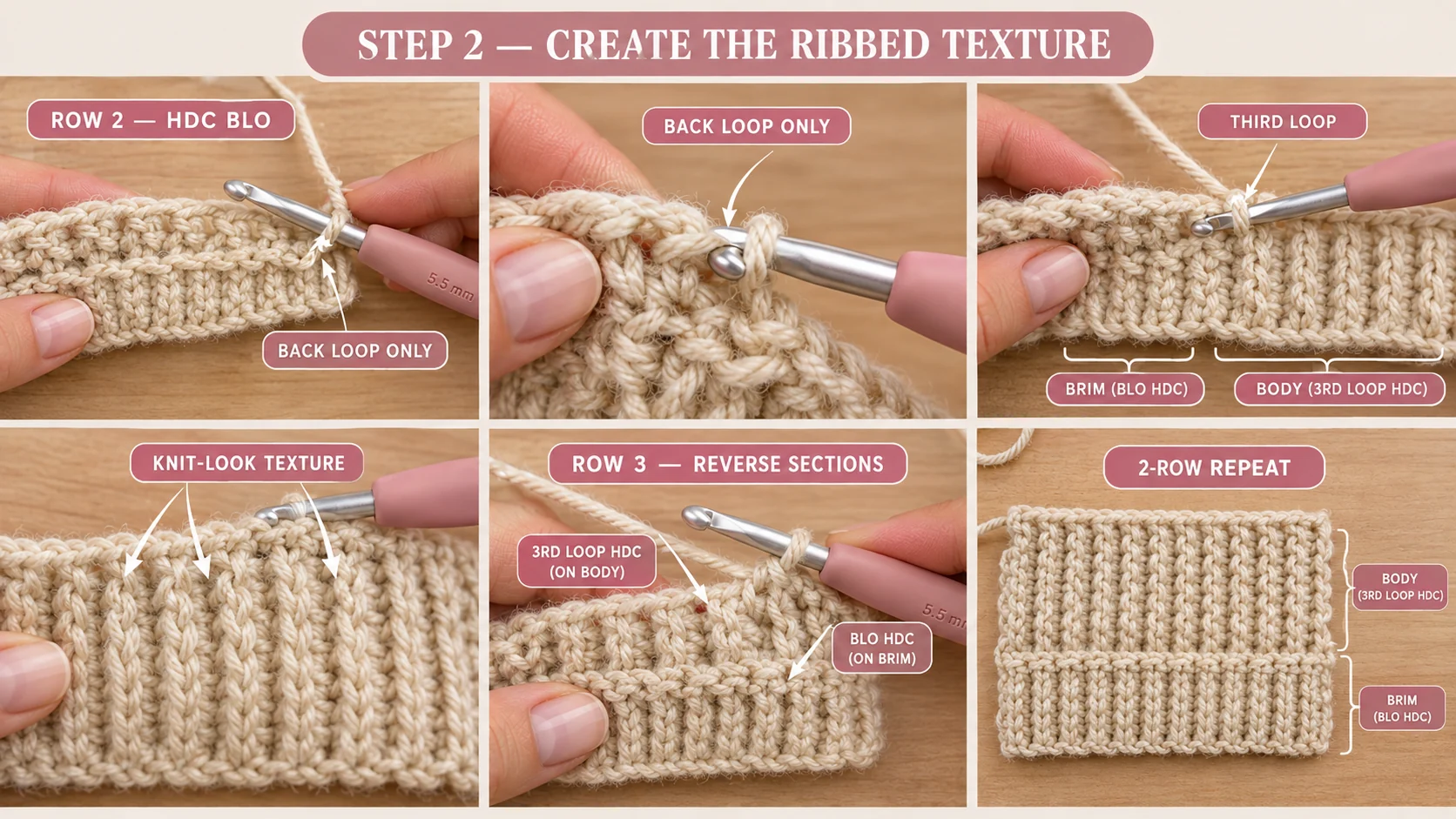 STEP 2 — CREATE THE RIBBED TEXTURE

ROW 2 — HDC BLO

5.5 mm

BACK LOOP ONLY

BACK LOOP ONLY

THIRD LOOP

BRIM (BLO HDC)

BODY (3RD LOOP HDC)

KNIT-LOOK TEXTURE

ROW 3 — REVERSE SECTIONS

3RD LOOP HDC (ON BODY)

5.5 m

BLO HDC (ON BRIM)

2-ROW REPEAT

BODY (3RD LOOP HDC)

BRIM (BLO HDC)