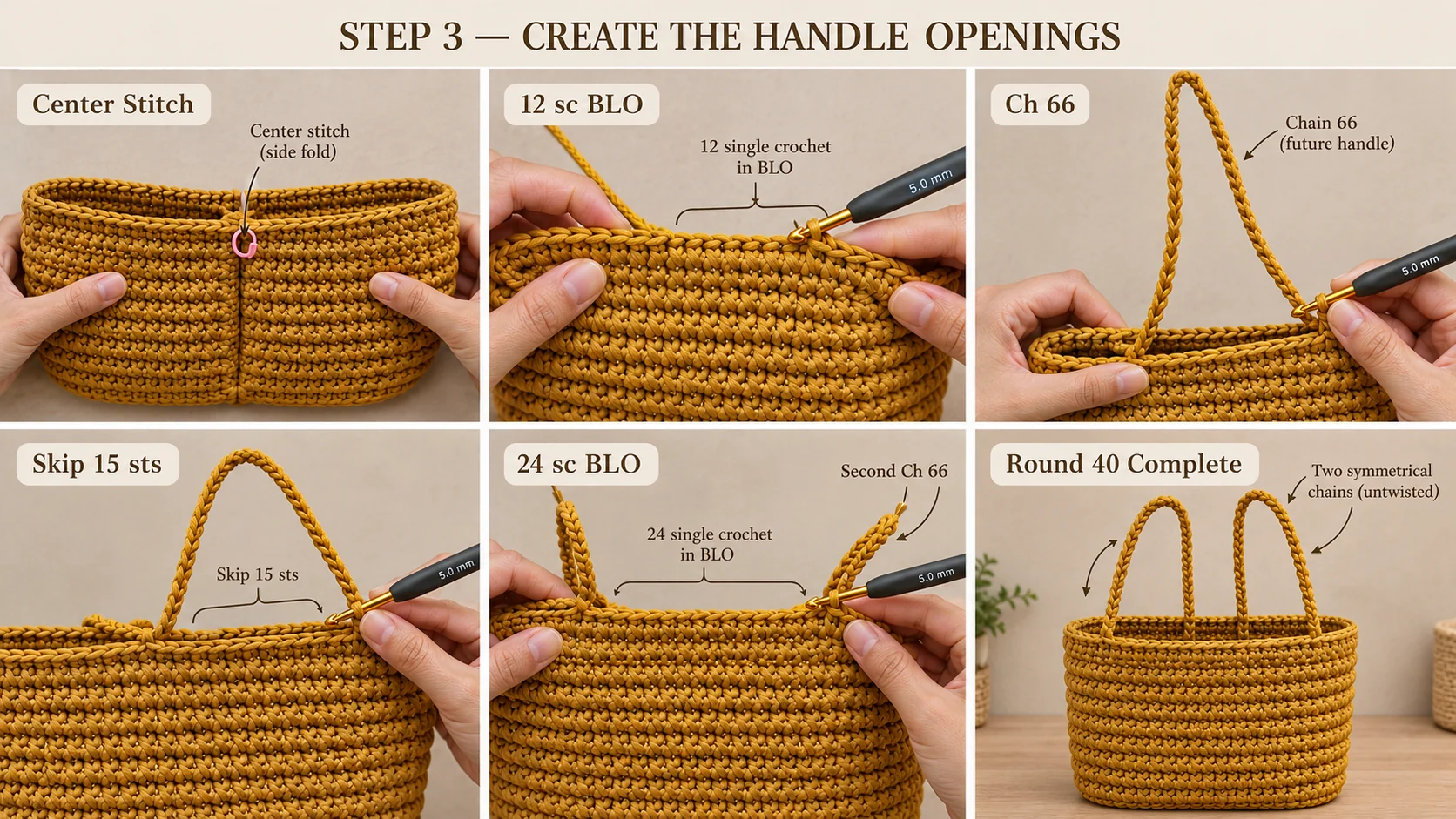 STEP 3 — CREATE THE HANDLE OPENINGS

Center Stitch

Center stitch (side fold)

12 sc BLO

12 single crochet in BLO

5.0 mm

Ch 66

Chain 66 (future handle)

5.0 mm

Skip 15 sts

Skip 15 sts

5.0 mm

24 sc BLO

Second Ch 66

24 single crochet in BLO

5.0 mm

Round 40 Complete

Two symmetrical chains (untwisted)