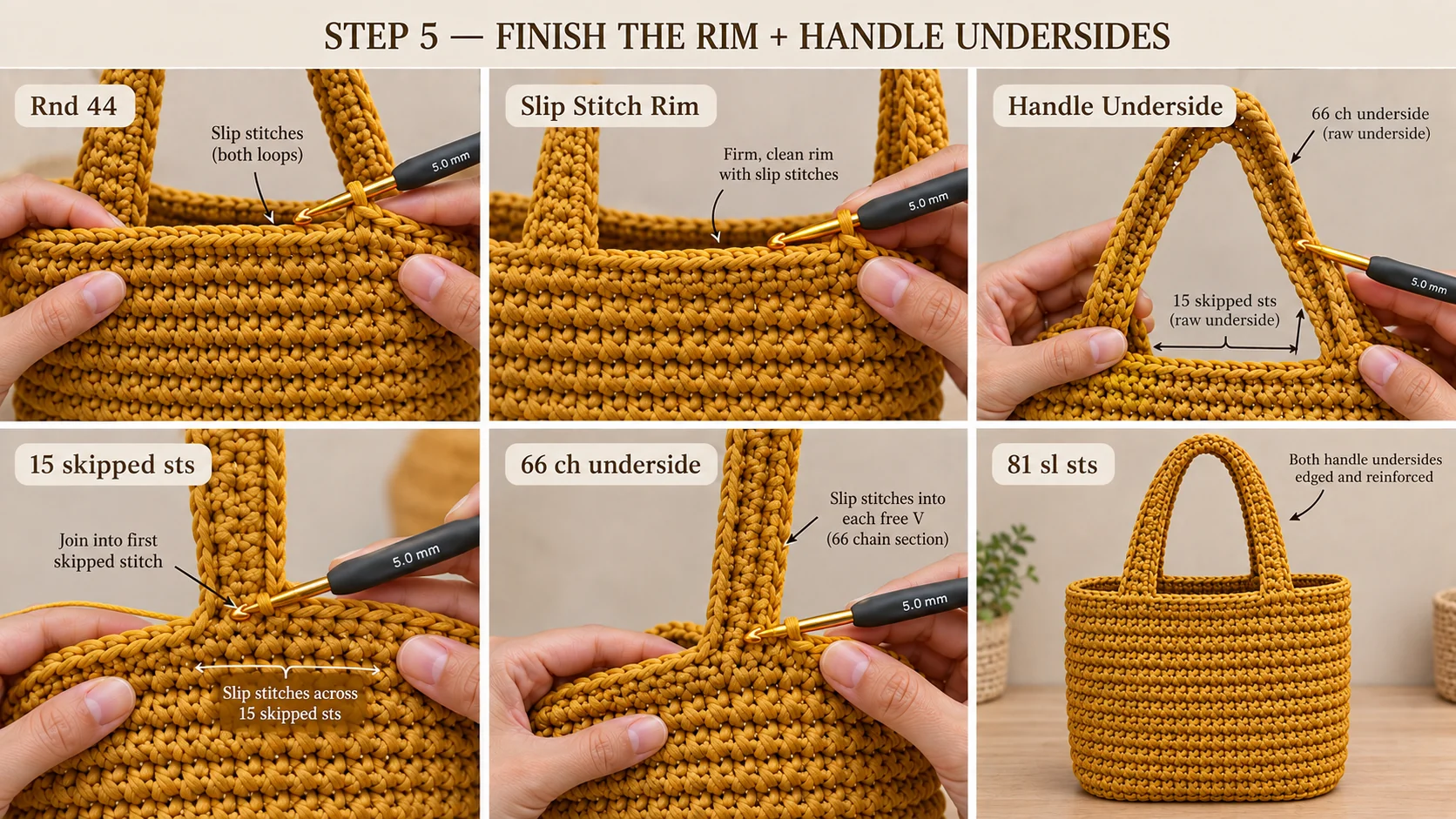 STEP 5 — FINISH THE RIM + HANDLE UNDERSIDES

Rnd 44

Slip stitches (both loops)

5.0 mm

Slip Stitch Rim

Firm, clean rim with slip stitches

5.0 mm

Handle Underside

66 ch underside (raw underside)

15 skipped sts (raw underside)

5.0 mm

15 skipped sts

Join into first skipped stitch

5.0 mm

Slip stitches across 15 skipped sts

66 ch underside

Slip stitches into each free V (66 chain section)

5.0 mm

81 sl sts

Both handle undersides edged and reinforced