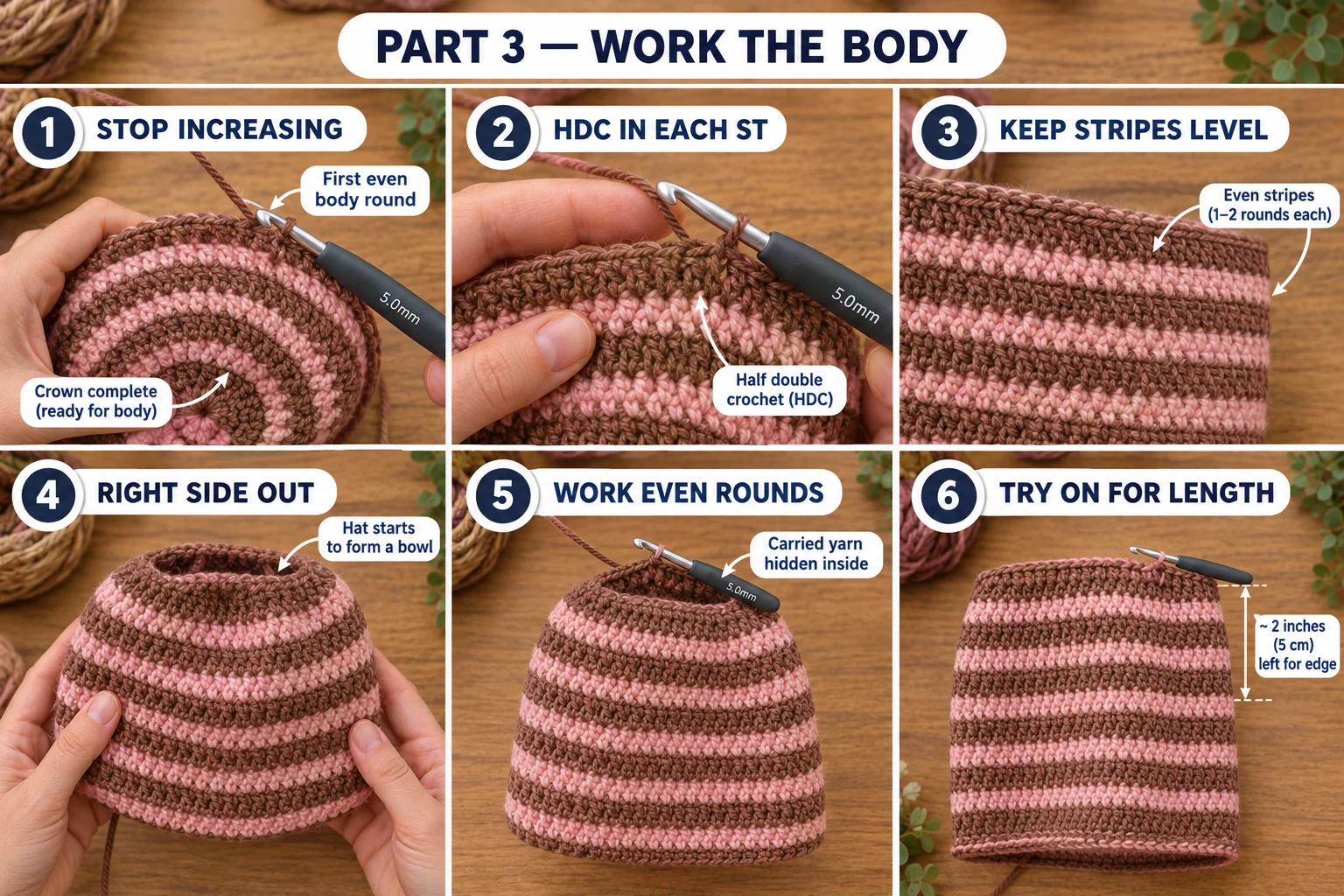 PART 3 — WORK THE BODY

1 STOP INCREASING

First even body round

5.0mm

Crown complete (ready for body)

2 HDC IN EACH ST

5.0mm

Half double crochet (HDC)

3 KEEP STRIPES LEVEL

Even stripes (1–2 rounds each)

4 RIGHT SIDE OUT

Hat starts to form a bowl

5 WORK EVEN ROUNDS

Carried yarn hidden inside

5.0mm

6 TRY ON FOR LENGTH

~ 2 inches (5 cm) left for edge