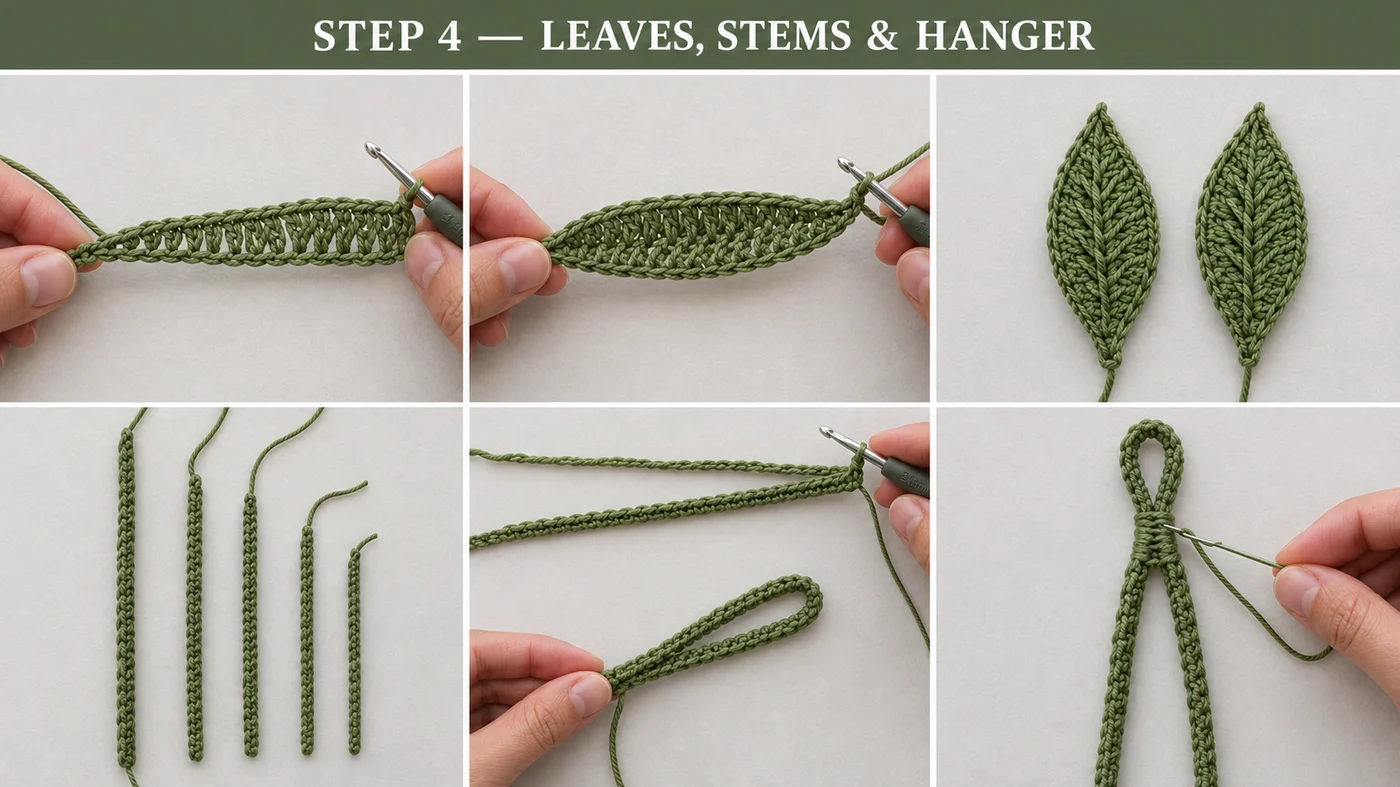 STEP 4 — LEAVES, STEMS & HANGER