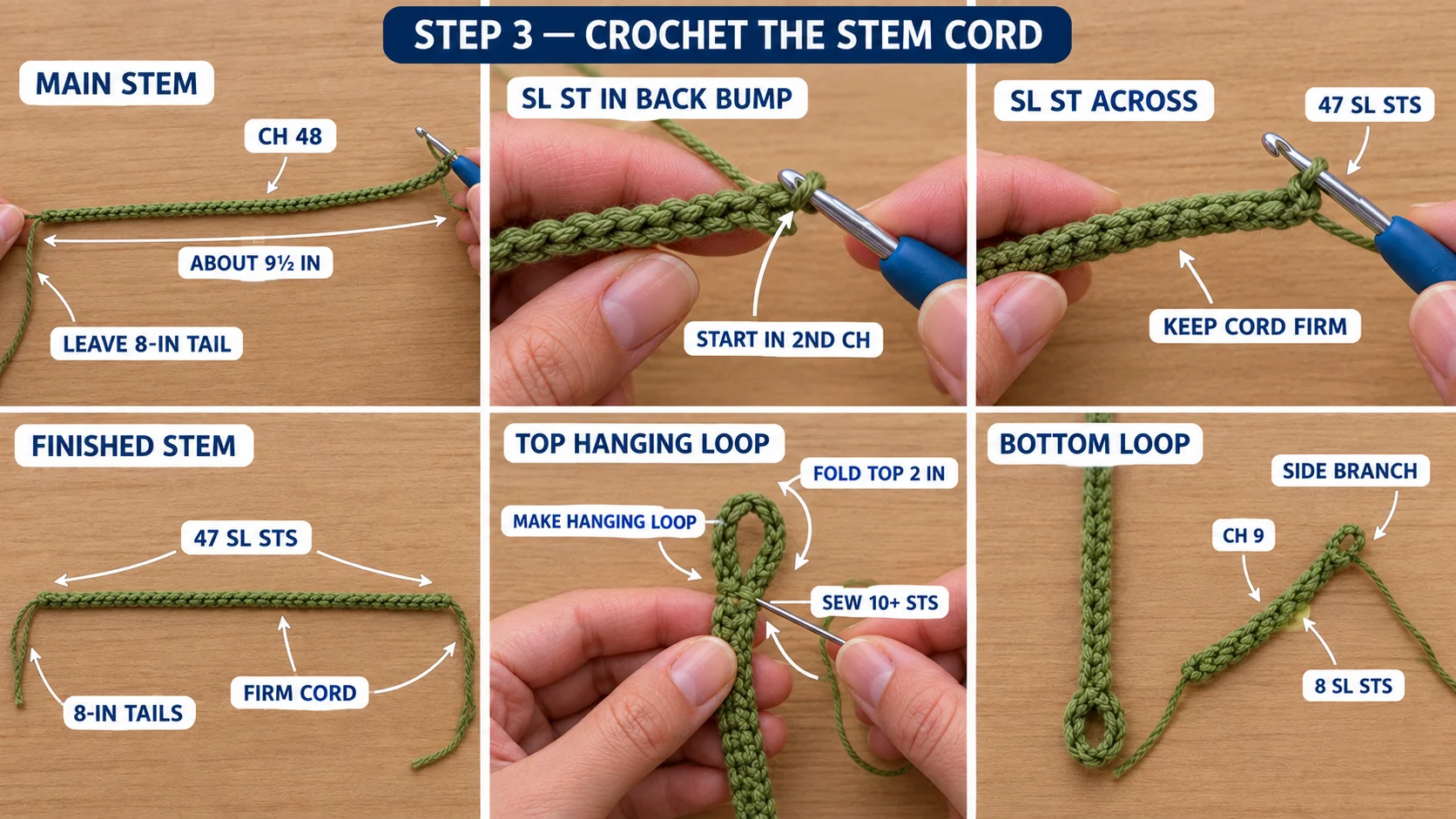 STEP 3 — CROCHET THE STEM CORD

MAIN STEM

CH 48

ABOUT 9½ IN

LEAVE 8-IN TAIL

SL ST IN BACK BUMP

START IN 2ND CH

SL ST ACROSS

47 SL STS

KEEP CORD FIRM

FINISHED STEM

47 SL STS

8-IN TAILS

FIRM CORD

TOP HANGING LOOP

FOLD TOP 2 IN

MAKE HANGING LOOP

SEW 10+ STS

BOTTOM LOOP

SIDE BRANCH

CH 9

8 SL STS