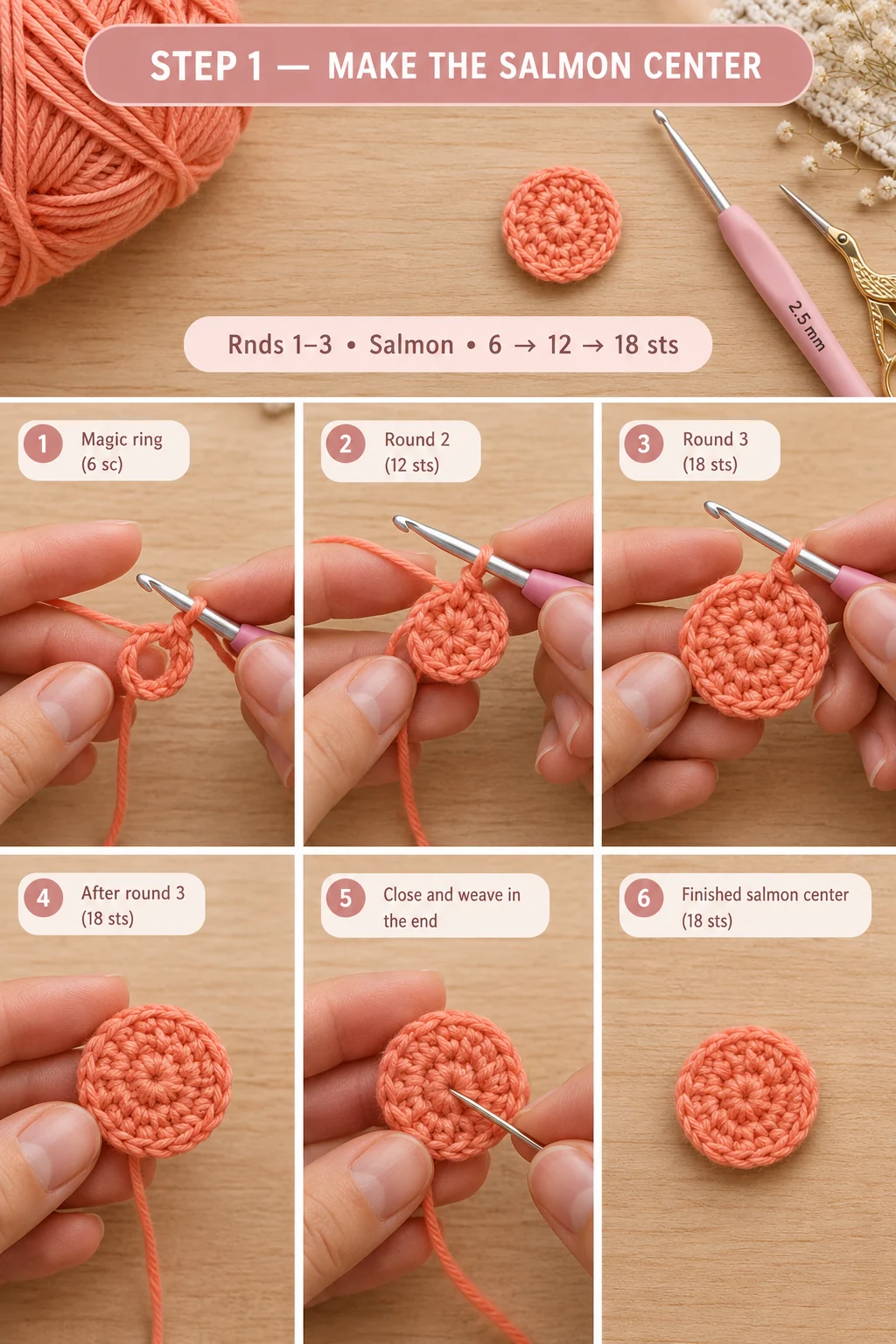 STEP 1 — MAKE THE SALMON CENTER

2.5 mm

Rnds 1–3 • Salmon • 6 → 12 → 18 sts

1 Magic ring (6 sc)

2 Round 2 (12 sts)

3 Round 3 (18 sts)

4 After round 3 (18 sts)

5 Close and weave in the end

6 Finished salmon center (18 sts)