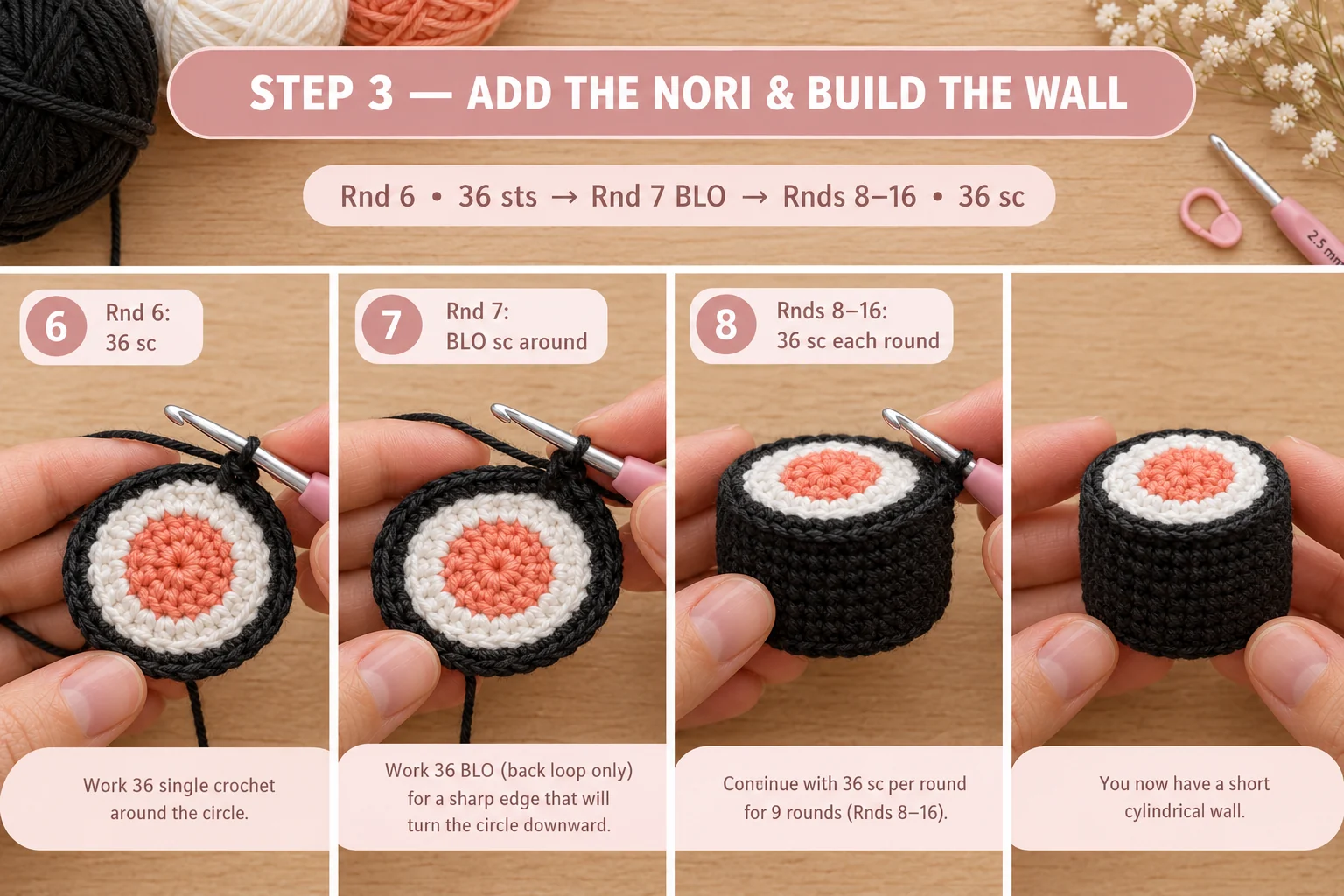 STEP 3 — ADD THE NORI & BUILD THE WALL

Rnd 6 • 36 sts → Rnd 7 BLO → Rnds 8–16 • 36 sc

2.5 mm

6 Rnd 6: 36 sc

Work 36 single crochet around the circle.

7 Rnd 7: BLO sc around

Work 36 BLO (back loop only) for a sharp edge that will turn the circle downward.

8 Rnds 8–16: 36 sc each round

Continue with 36 sc per round for 9 rounds (Rnds 8–16).

You now have a short cylindrical wall.